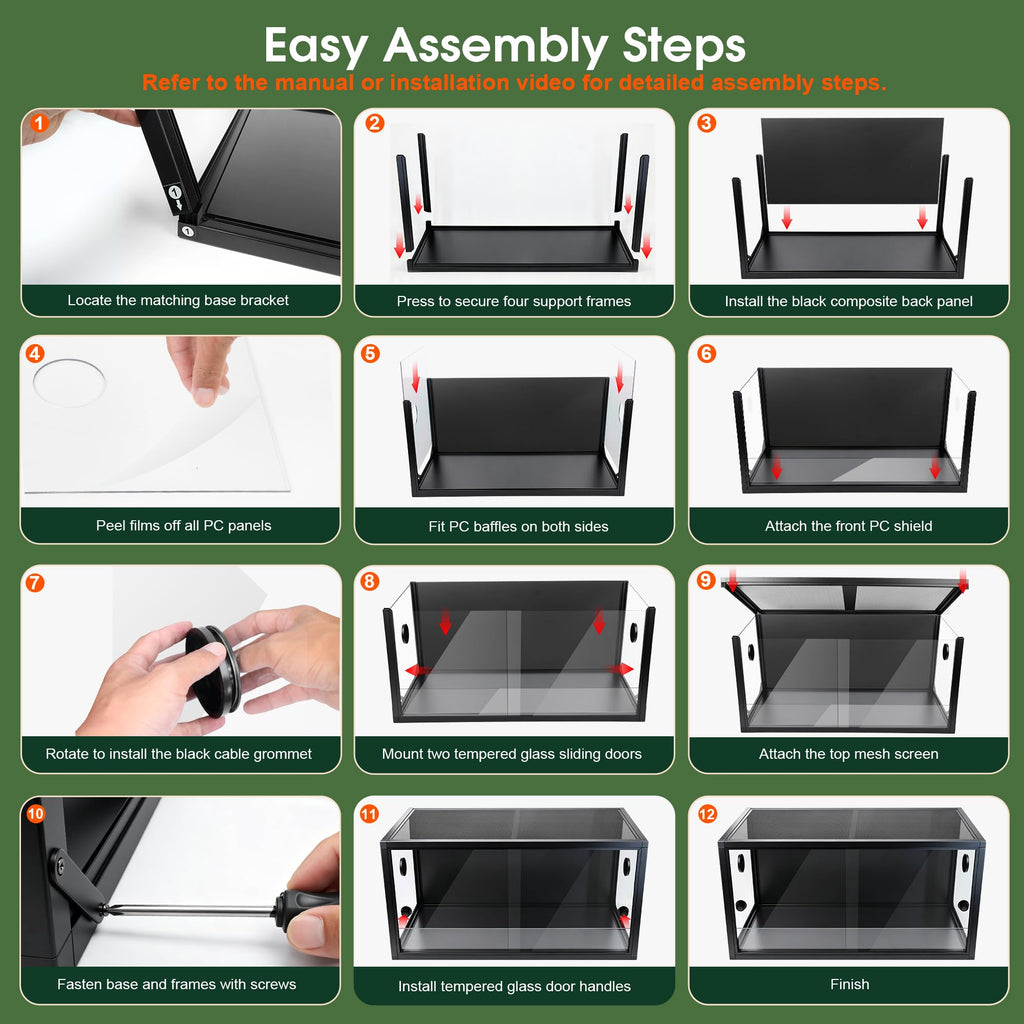 Easy Assembly Steps

Refer to the manual or installation video for detailed assembly steps.

1
1
1
Locate the matching base bracket

2
Press to secure four support frames

3
Install the black composite back panel

4
Peel films off all PC panels

5
Fit PC baffles on both sides

6
Attach the front PC shield

7
Rotate to install the black cable grommet

8
Mount two tempered glass sliding doors

9
Attach the top mesh screen

10
Fasten base and frames with screws

11
Install tempered glass door handles

12
Finish