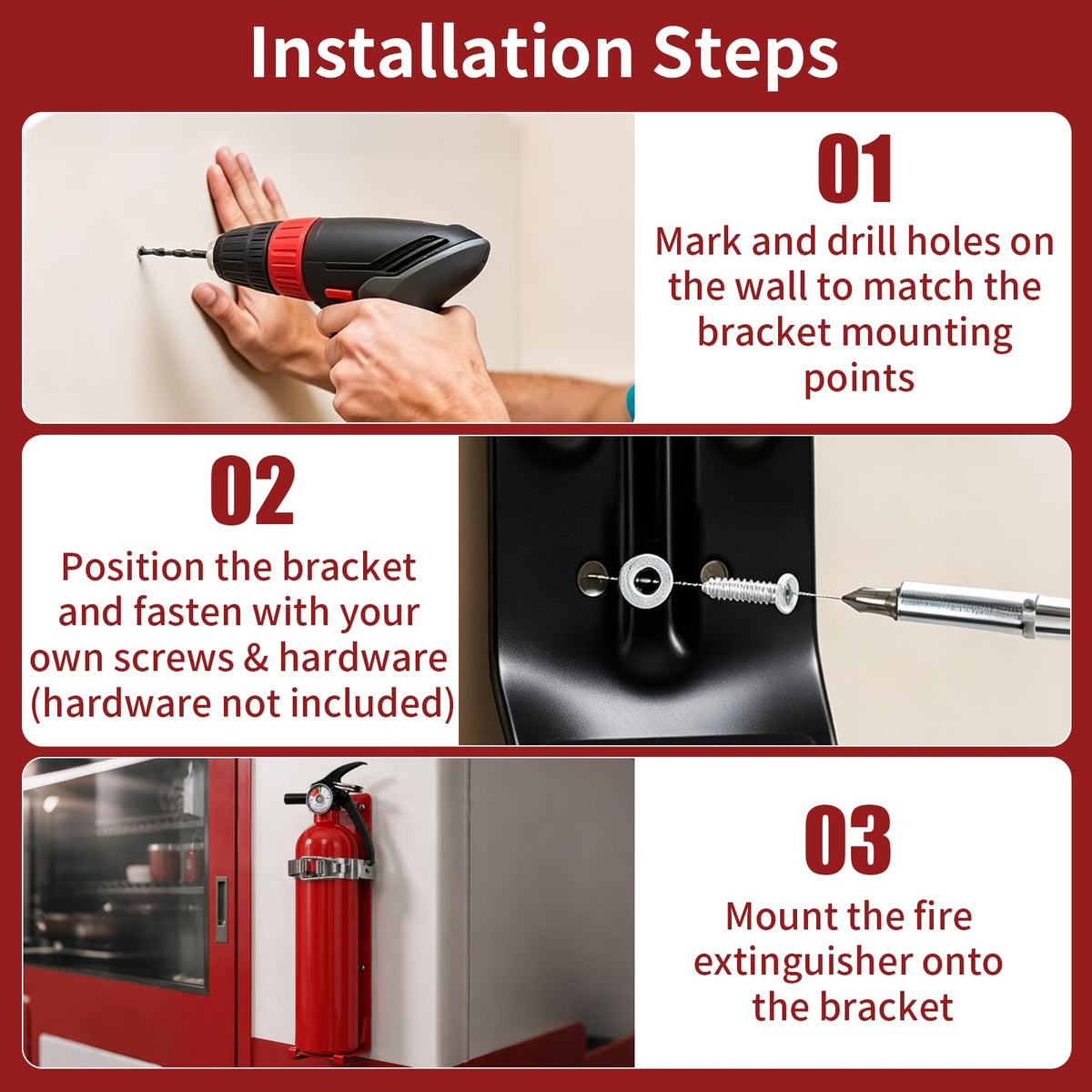 Installation Steps

01

Mark and drill holes on the wall to match the bracket mounting points

02

Position the bracket and fasten with your own screws & hardware (hardware not included)

03

Mount the fire extinguisher onto the bracket