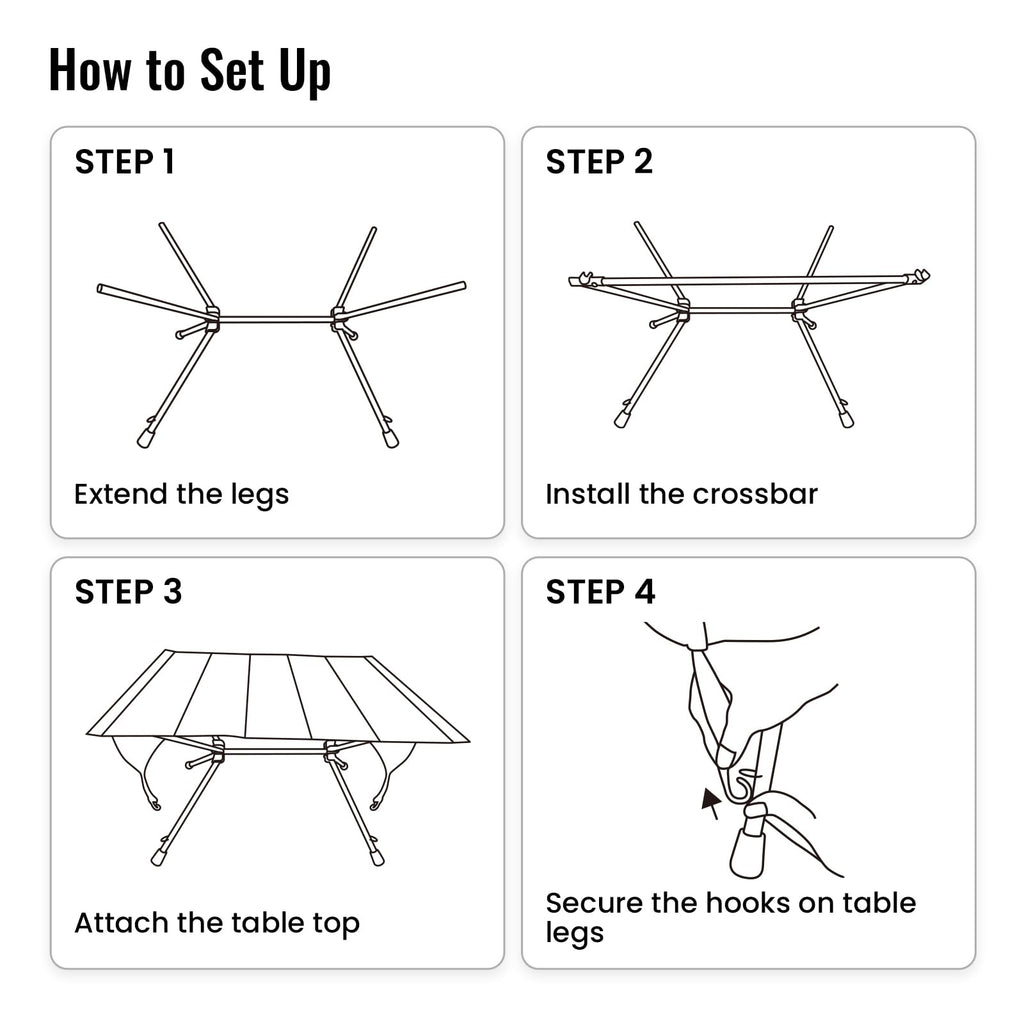 How to Set Up

STEP 1

Extend the legs

STEP 2

Install the crossbar

STEP 3

Attach the table top

STEP 4

Secure the hooks on table legs